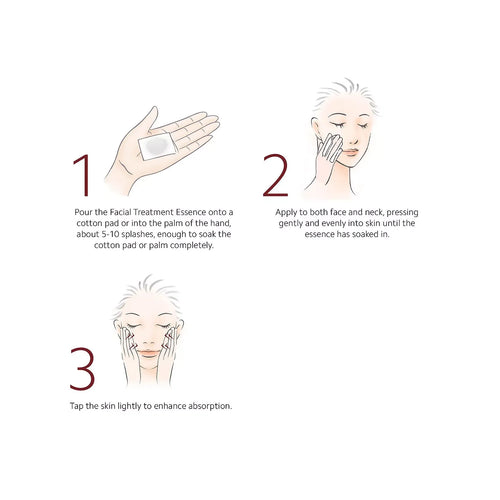 1

Pour the Facial Treatment Essence onto a cotton pad or into the palm of the hand, about 5-10 splashes, enough to soak the cotton pad or palm completely.

2

Apply to both face and neck, pressing gently and evenly into skin until the essence has soaked in.

3

Tap the skin lightly to enhance absorption.