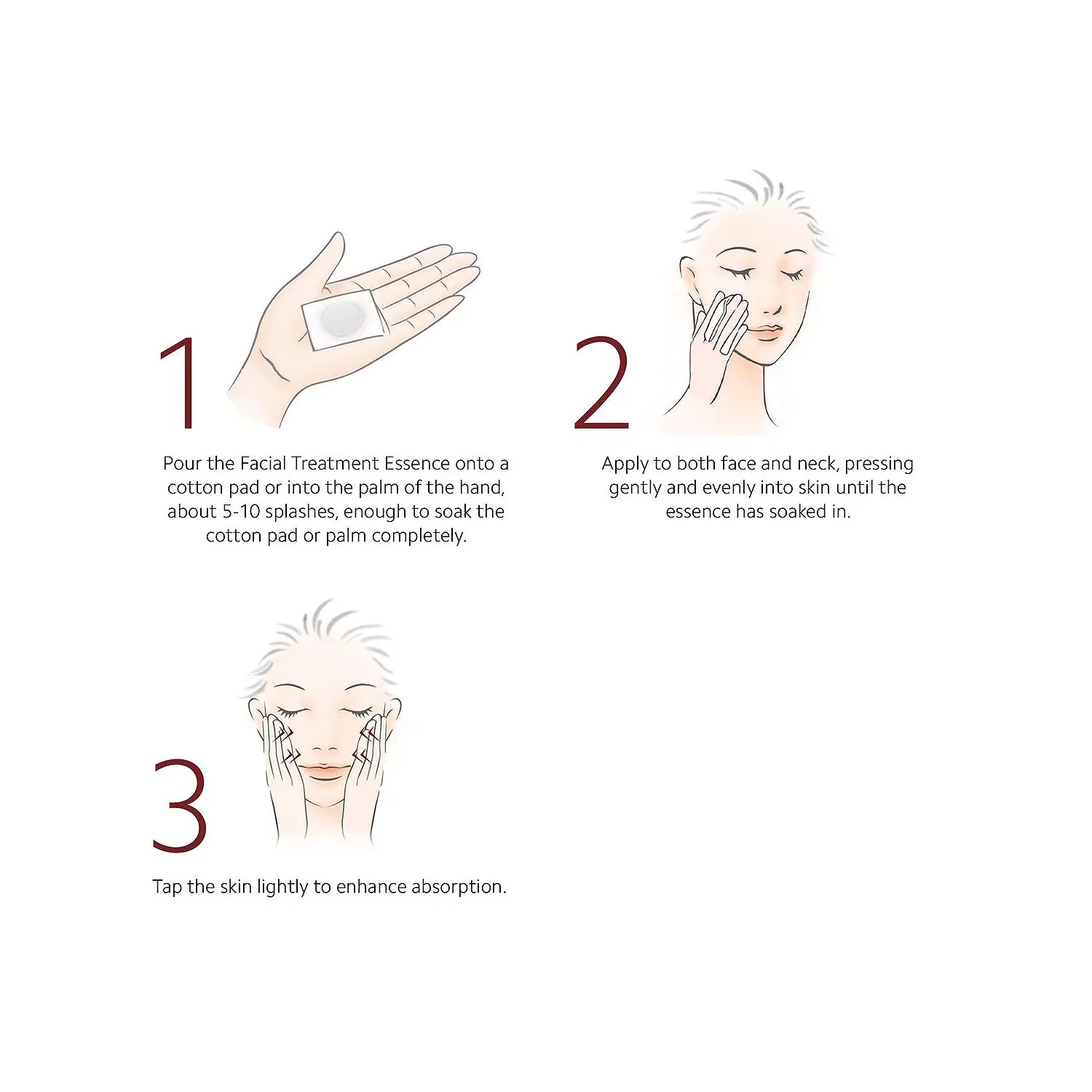 1

Pour the Facial Treatment Essence onto a cotton pad or into the palm of the hand, about 5-10 splashes, enough to soak the cotton pad or palm completely.

2

Apply to both face and neck, pressing gently and evenly into skin until the essence has soaked in.

3

Tap the skin lightly to enhance absorption.