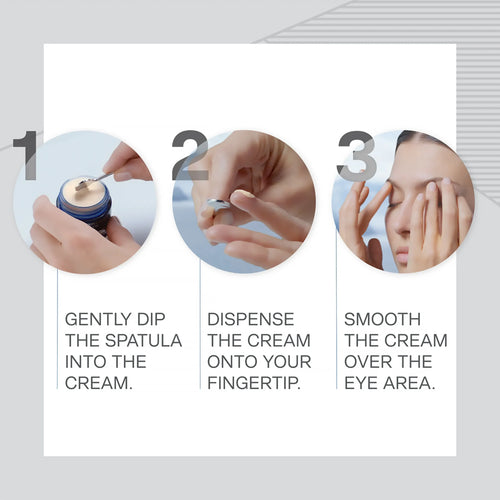 1

GENTLY DIP THE SPATULA INTO THE CREAM.

2

DISPENSE THE CREAM ONTO YOUR FINGERTIP.

3

SMOOTH THE CREAM OVER THE EYE AREA.